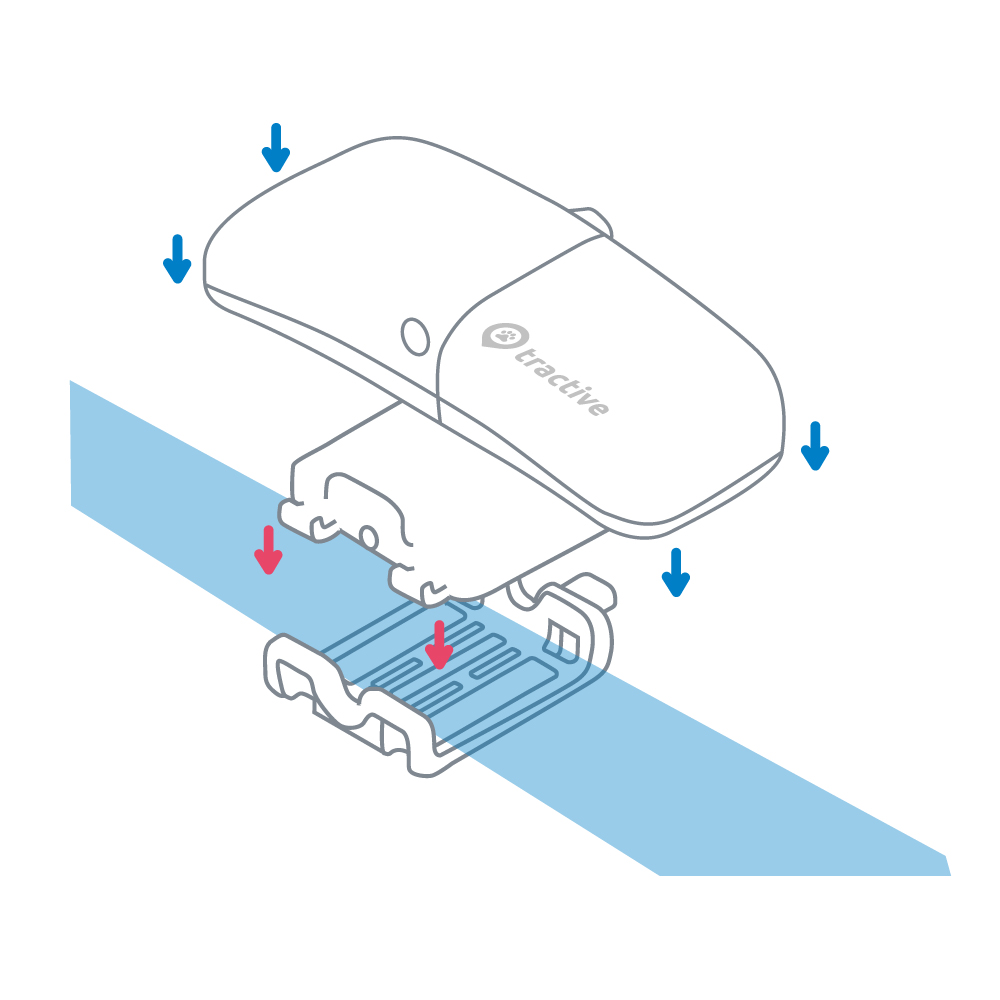 tractive