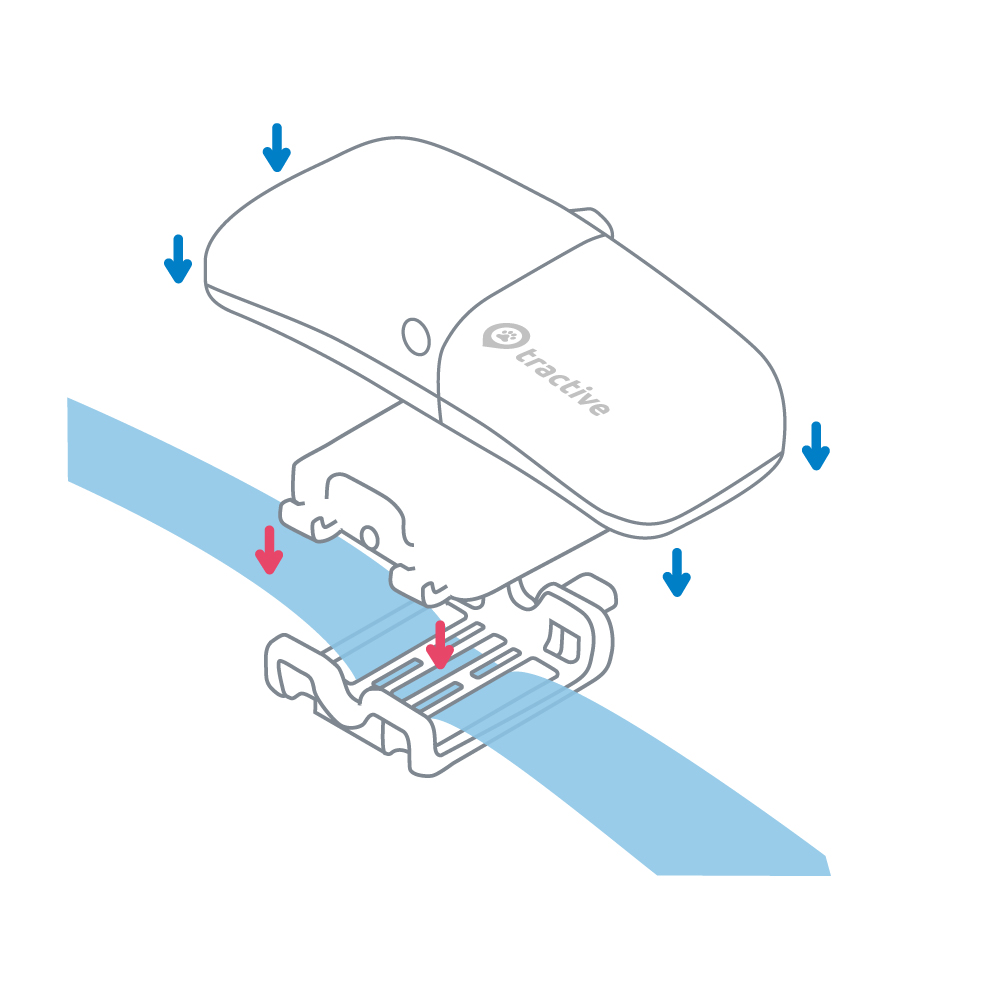 tractive